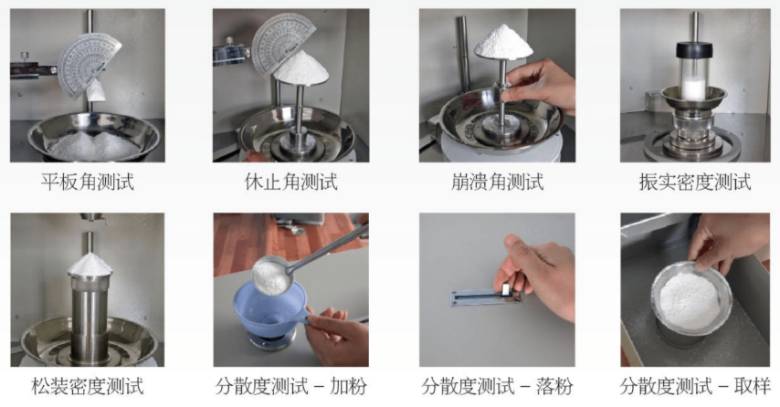 平板角测试

休止角测试

崩溃角测试

振实密度测试

松装密度测试

分散度测试 - 加粉

分散度测试 - 落粉

分散度测试 - 取样