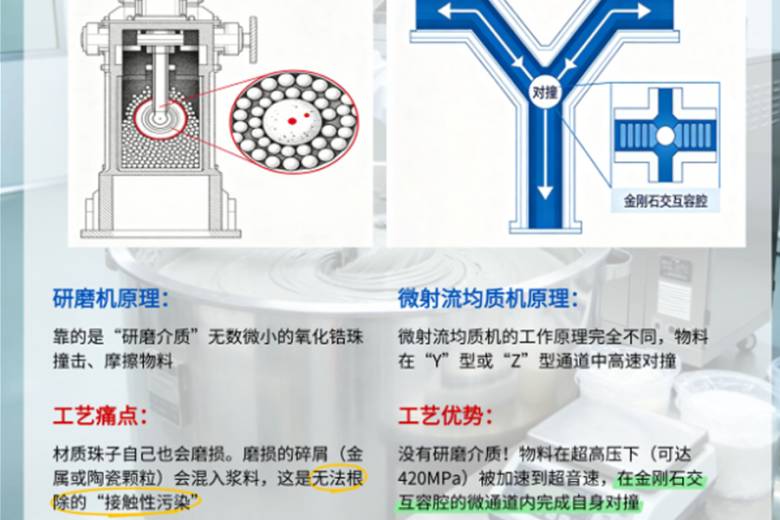 对撞

金刚石交互容腔

研磨机原理:

靠的是“研磨介质”无数微小的氧化锆珠撞击、摩擦物料

工艺痛点:

材质珠子自己也会磨损。磨损的碎屑（金属或陶瓷颗粒）会混入浆料，这是无法根除的“接触性污染”

微射流均质机原理:

微射流均质机的工作原理完全不同，物料在“Y”型或“Z”型通道中高速对撞

工艺优势:

没有研磨介质！物料在超高压下（可达420MPa）被加速到超音速，在金刚石交互容腔的微通道内完成自身对撞