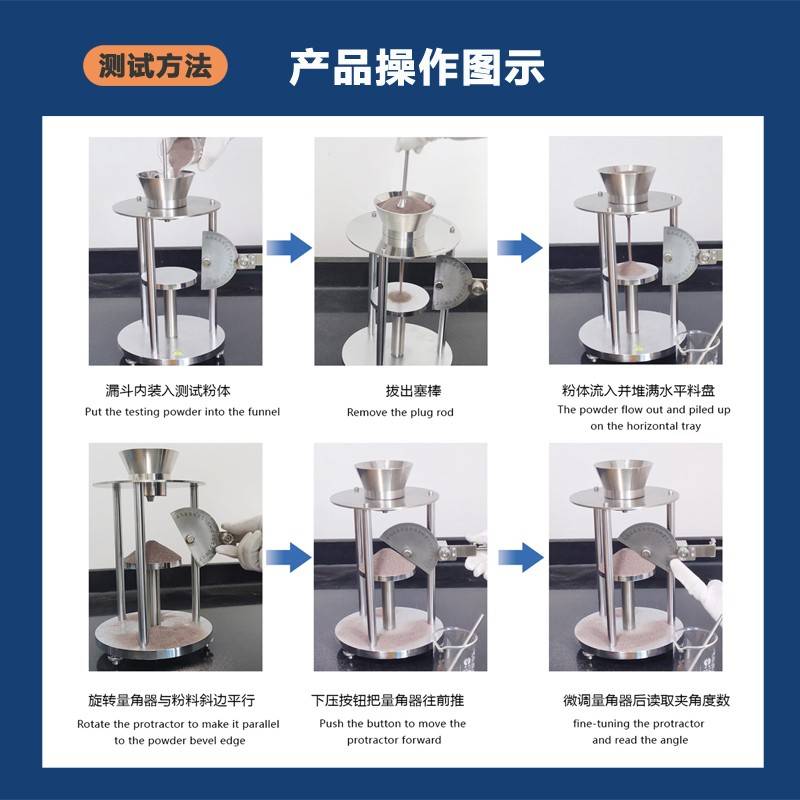 测试方法

产品操作图示

漏斗内装入测试粉体
Put the testing powder into the funnel

拔出塞棒
Remove the plug rod

粉体流入并堆满水平料盘
The powder flow out and piled up on the horizontal tray

旋转量角器与粉料斜边平行
Rotate the protractor to make it parallel to the powder bevel edge

下压按钮把量角器往前推
Push the button to move the protractor forward

微调量角器后读取夹角度数
fine-tuning the protractor and read the angle