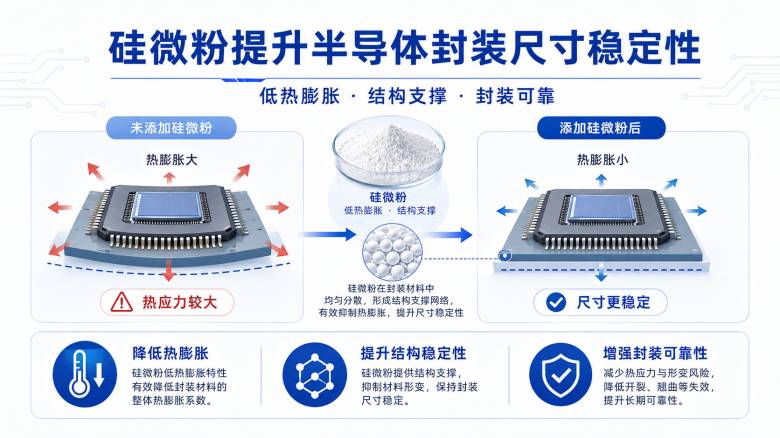 硅微粉提升半导体封装尺寸稳定性

低热膨胀 · 结构支撑 · 封装可靠

未添加硅微粉

热膨胀大

热应力较大

硅微粉
低热膨胀 · 结构支撑

硅微粉在封装材料中均匀分散，形成结构支撑网络，有效抑制热膨胀，提升尺寸稳定性

添加硅微粉后

热膨胀小

尺寸更稳定

降低热膨胀
硅微粉低热膨胀特性有效降低封装材料的整体热膨胀系数。

提升结构稳定性
硅微粉提供结构支撑，抑制材料形变，保持封装尺寸稳定。

增强封装可靠性
减少热应力与形变风险，降低开裂、翘曲等失效，提升长期可靠性。