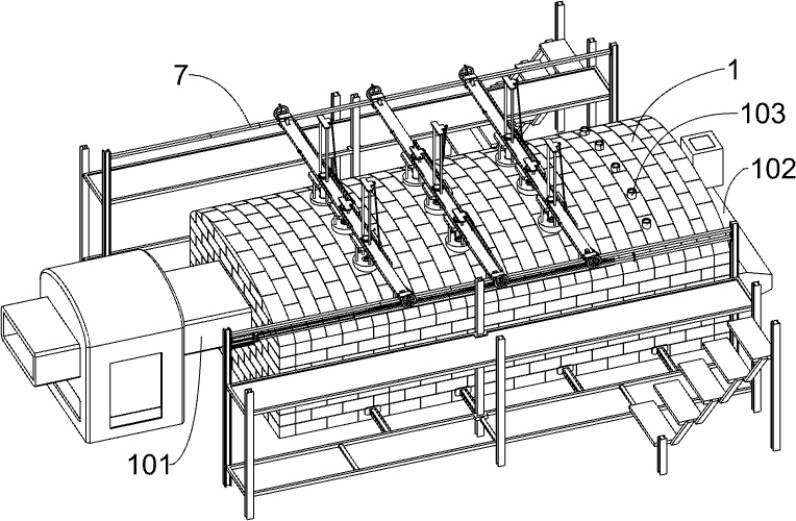 7
1
103
102
101