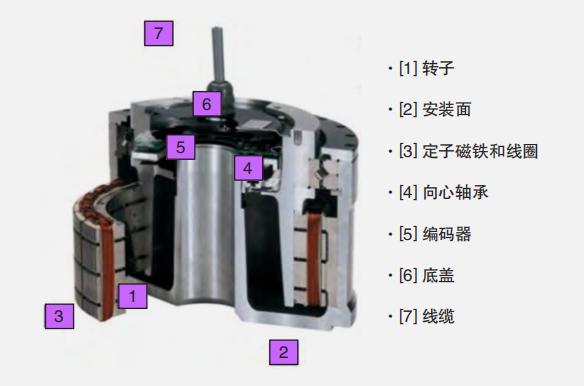 7
6
5
4
1
3
2

· [1] 转子
· [2] 安装面
· [3] 定子磁铁和线圈
· [4] 向心轴承
· [5] 编码器
· [6] 底盖
· [7] 线缆