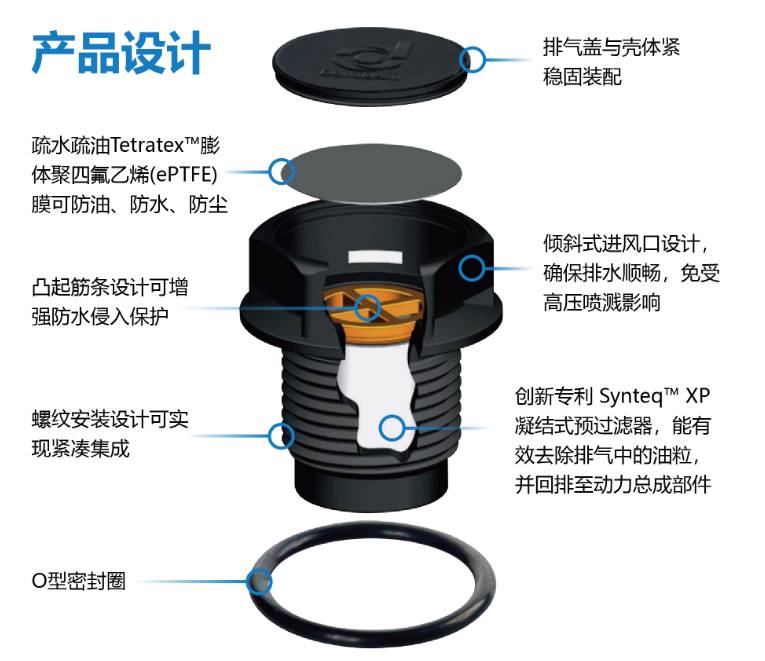 产品设计

排气盖与壳体紧稳固装配

疏水疏油Tetratex™膨体聚四氟乙烯(ePTFE)膜可防油、防水、防尘

倾斜式进风口设计，确保排水顺畅，免受高压喷溅影响

凸起筋条设计可增强防水侵入保护

创新专利 Synteq™ XP 凝结式预过滤器，能有效去除排气中的油粒，并回排至动力总成部件

螺纹安装设计可实现紧凑集成

O型密封圈