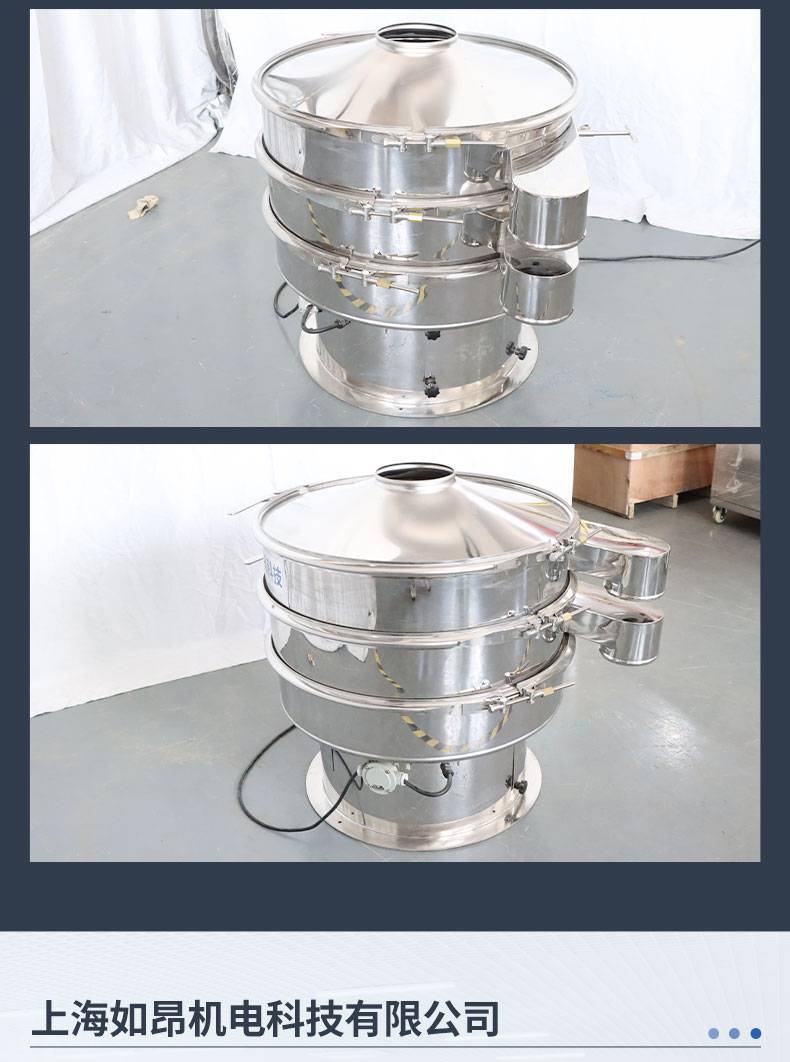 科技

上海如昂机电科技有限公司