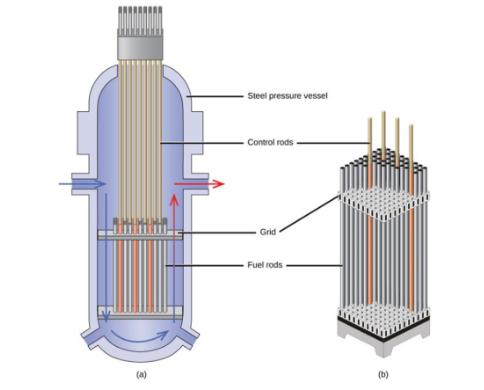 Steel pressure vessel

Control rods

Grid

Fuel rods

(a)

(b)