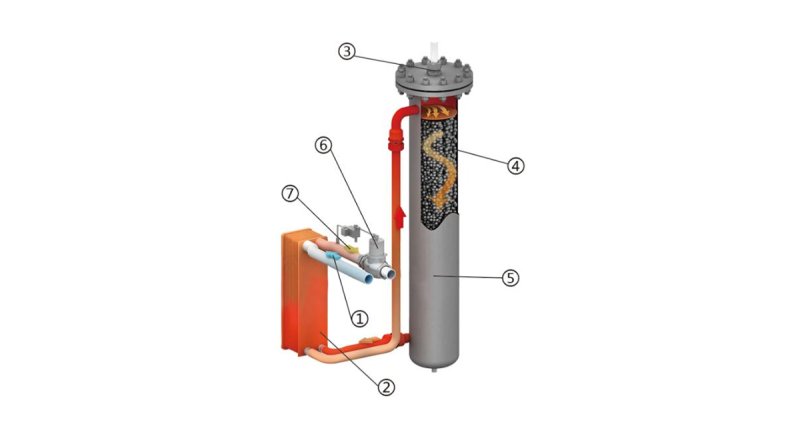 ③
⑥
④
⑦
⑤
①
②