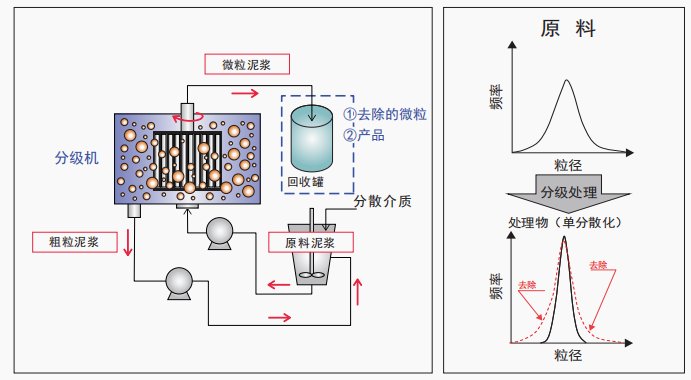 微粒泥浆

①去除的微粒
②产品

分级机

回收罐

分散介质

粗粒泥浆

原料泥浆

原 料

频率

粒径

分级处理

处理物（单分散化）

频率

去除

去除

粒径