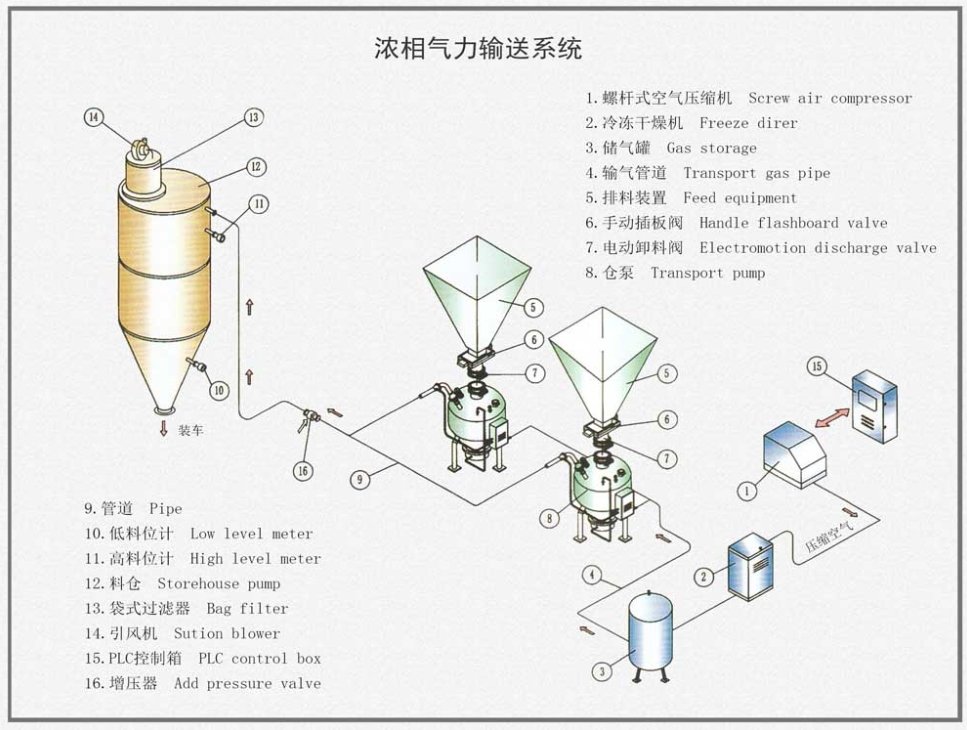 浓相气力输送系统

1. 螺杆式空气压缩机 Screw air compressor
2. 冷冻干燥机 Freeze direr
3. 储气罐 Gas storage
4. 输气管道 Transport gas pipe
5. 排料装置 Feed equipment
6. 手动插板阀 Handle flashboard valve
7. 电动卸料阀 Electromotion discharge valve
8. 仓泵 Transport pump

14
13
12
11
10
装车
16
9
5
6
7
5
6
7
8
15
1
压缩空气
2
4
3

9. 管道 Pipe
10. 低料位计 Low level meter
11. 高料位计 High level meter
12. 料仓 Storehouse pump
13. 袋式过滤器 Bag filter
14. 引风机 Sution blower
15. PLC控制箱 PLC control box
16. 增压器 Add pressure valve