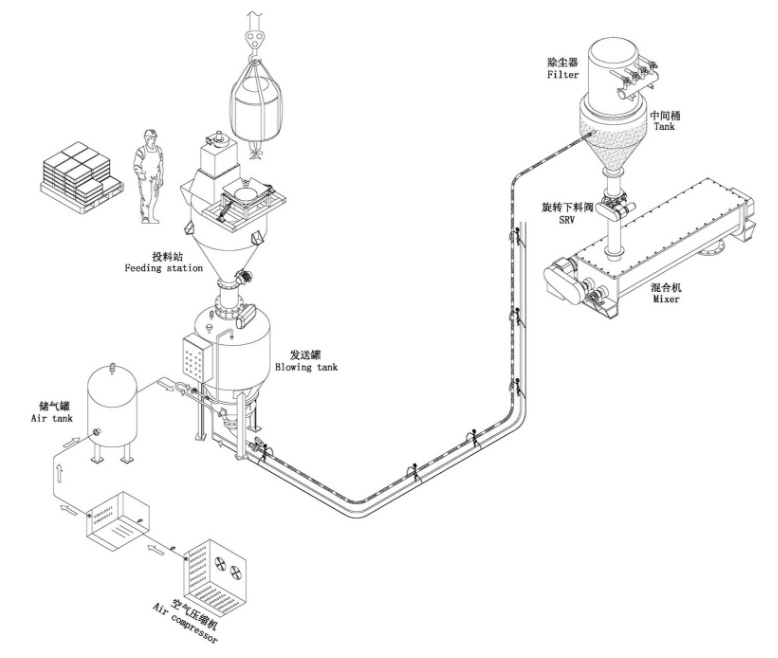 除尘器
Filter

中间桶
Tank

旋转下料阀
SRV

混合机
Mixer

投料站
Feeding station

发送罐
Blowing tank

储气罐
Air tank

空气压缩机
Air compressor