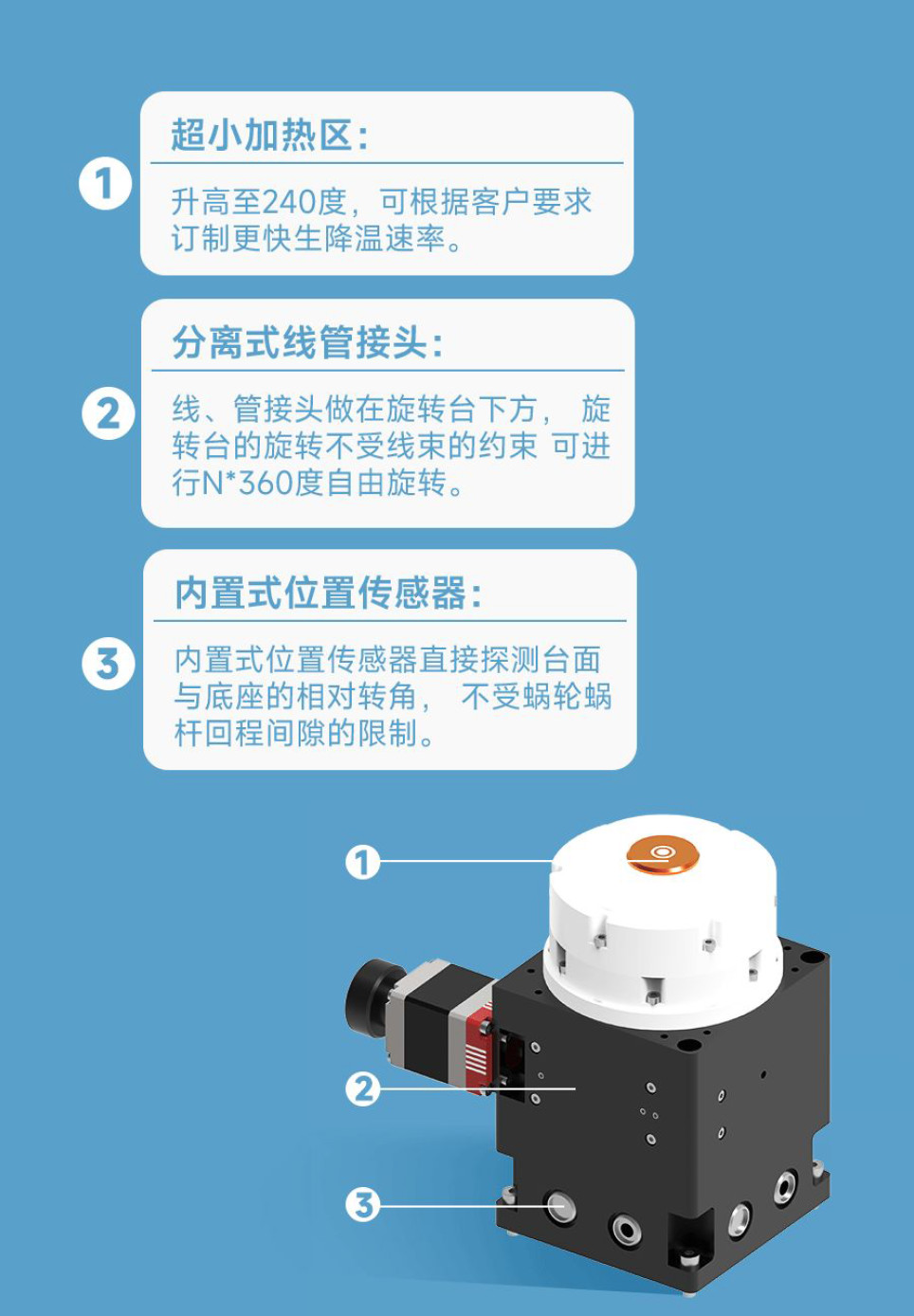 1

超小加热区:

升高至240度，可根据客户要求订制更快生降温速率。

2

分离式线管接头:

线、管接头做在旋转台下方， 旋转台的旋转不受线束的约束 可进行N*360度自由旋转。

3

内置式位置传感器:

内置式位置传感器直接探测台面与底座的相对转角， 不受蜗轮蜗杆回程间隙的限制。

1

2

3