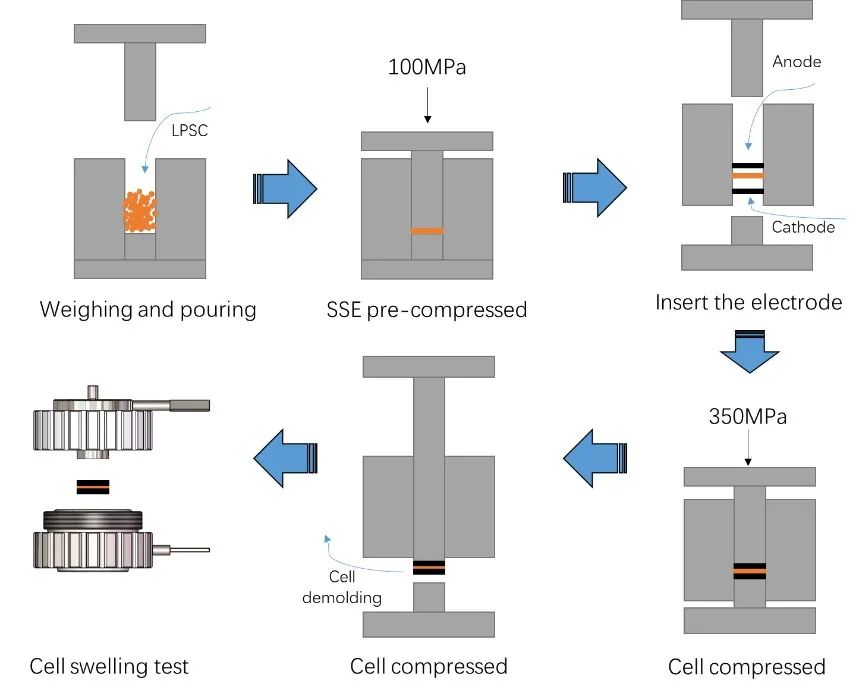 LPSC

Weighing and pouring

100MPa

SSE pre-compressed

Anode

Cathode

Insert the electrode

350MPa

Cell compressed

Cell demolding

Cell compressed

Cell swelling test