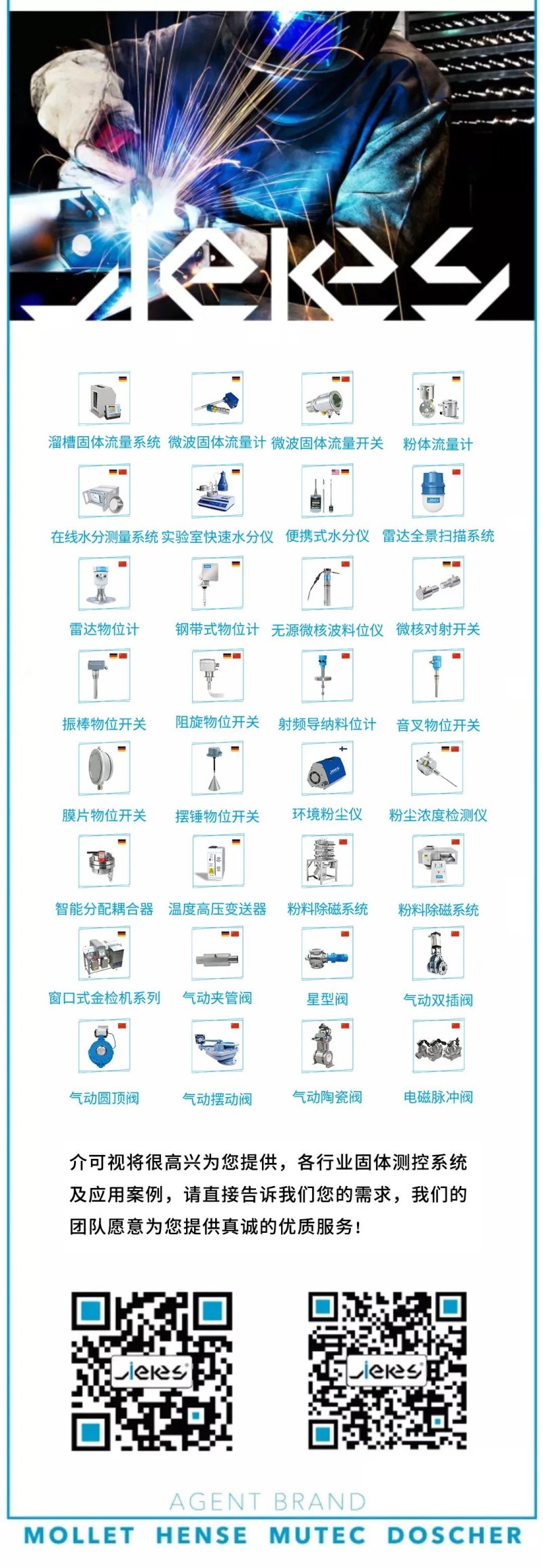 jekes

溜槽固体流量系统 微波固体流量计 微波固体流量开关 粉体流量计

在线水分测量系统 实验室快速水分仪 便携式水分仪 雷达全景扫描系统

雷达物位计 钢带式物位计 无源微核波料位仪 微核对射开关

振棒物位开关 阻旋物位开关 射频导纳料位计 音叉物位开关

膜片物位开关 摆锤物位开关 环境粉尘仪 粉尘浓度检测仪

智能分配耦合器 温度高压变送器 粉料除磁系统 粉料除磁系统

窗口式金检机系列 气动夹管阀 星型阀 气动双插阀

气动圆顶阀 气动摆动阀 气动陶瓷阀 电磁脉冲阀

介可视将很高兴为您提供，各行业固体测控系统及应用案例，请直接告诉我们您的需求，我们的团队愿意为您提供真诚的优质服务！

jekes jekes

AGENT BRAND

MOLLET HENSE MUTEC DOSCHER