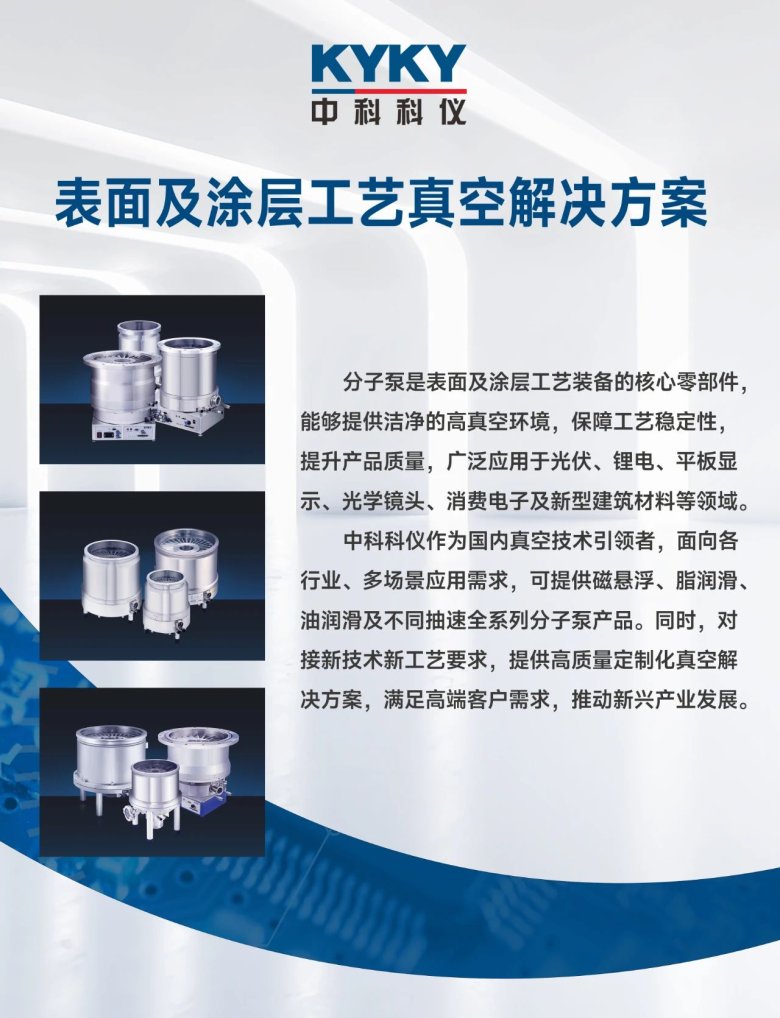 KYKY
中科科仪

表面及涂层工艺真空解决方案

分子泵是表面及涂层工艺装备的核心零部件，能够提供洁净的高真空环境，保障工艺稳定性，提升产品质量，广泛应用于光伏、锂电、平板显示、光学镜头、消费电子及新型建筑材料等领域。

中科科仪作为国内真空技术引领者，面向各行业、多场景应用需求，可提供磁悬浮、脂润滑、油润滑及不同抽速全系列分子泵产品。同时，对接新技术新工艺要求，提供高质量定制化真空解决方案，满足高端客户需求，推动新兴产业发展。