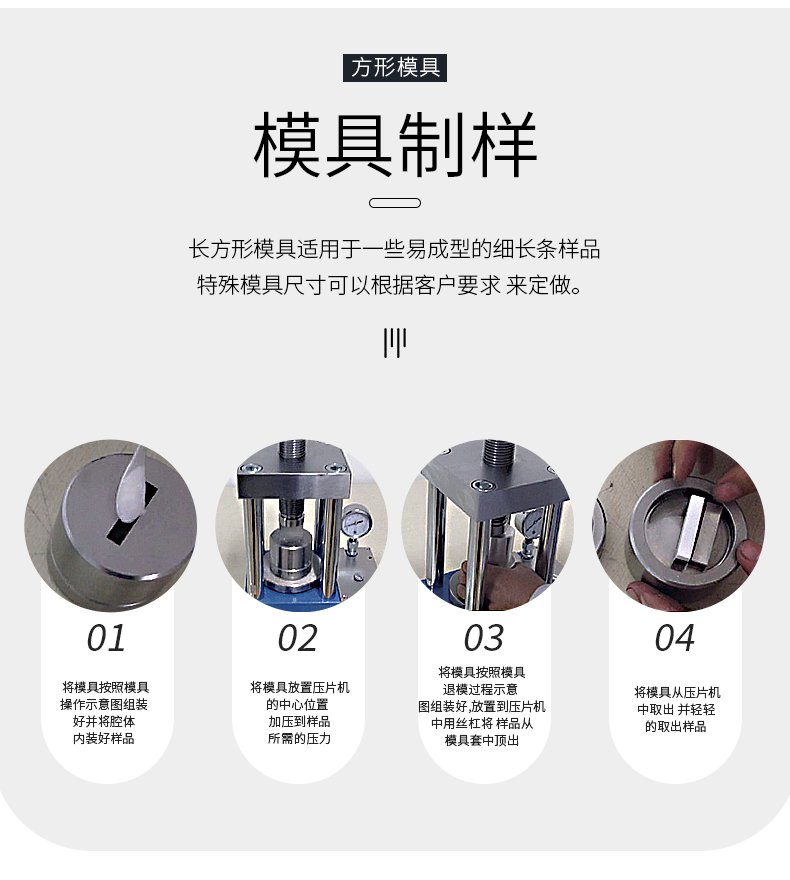 方形模具

模具制样

长方形模具适用于一些易成型的细长条样品
特殊模具尺寸可以根据客户要求 来定做。

01

将模具按照模具操作示意图组装好并将腔体内装好样品

02

将模具放置压片机的中心位置加压到样品所需的压力

03

将模具按照模具退模过程示意图组装好,放置到压片机中用丝杠将 样品从模具套中顶出

04

将模具从压片机中取出 并轻轻的取出样品