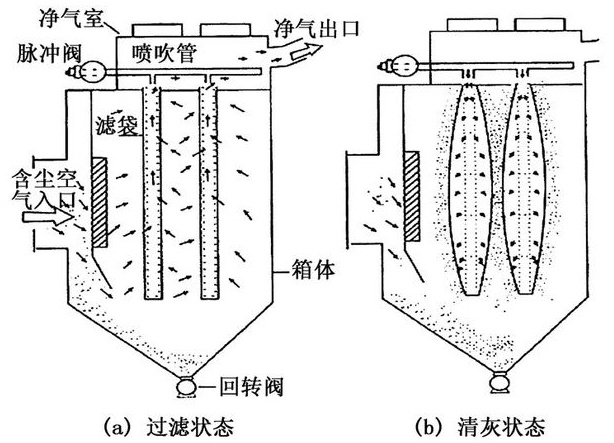 净气室
净气出口
脉冲阀
喷吹管
滤袋
含尘空气入口
箱体
回转阀
(a) 过滤状态
(b) 清灰状态