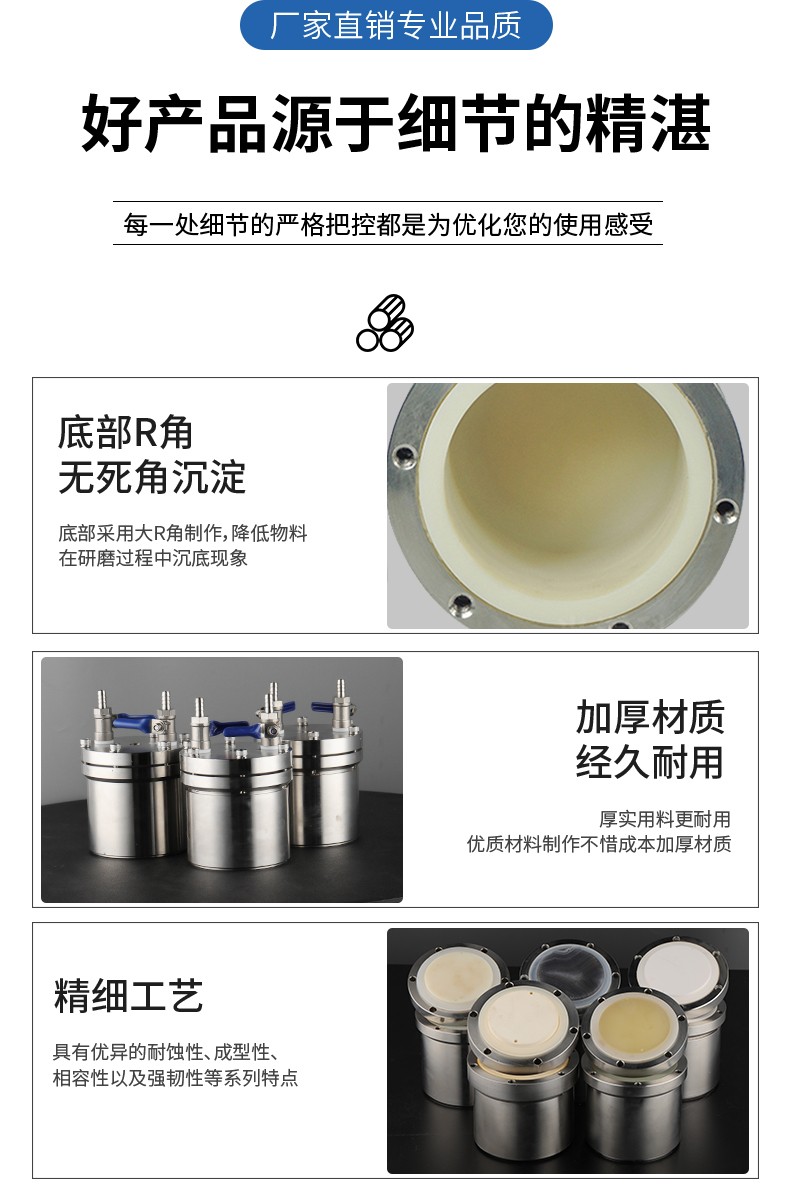 厂家直销专业品质

好产品源于细节的精湛

每一处细节的严格把控都是为优化您的使用感受

底部R角
无死角沉淀

底部采用大R角制作，降低物料在研磨过程中沉底现象

加厚材质
经久耐用

厚实用料更耐用
优质材料制作不惜成本加厚材质

精细工艺

具有优异的耐蚀性、成型性、相容性以及强韧性等系列特点