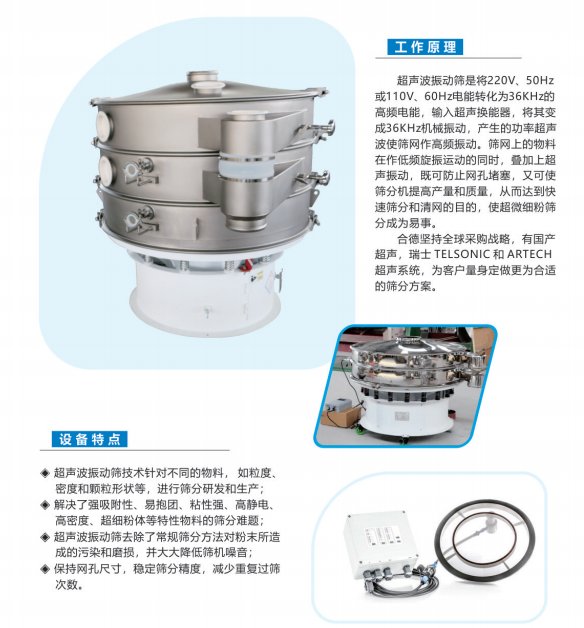 工作原理

超声波振动筛是将220V、50Hz或110V、60Hz电能转化为36KHz的高频电能，输入超声换能器，将其变成36KHz机械振动，产生的功率超声波使筛网作高频振动。筛网上的物料在作低频旋振运动的同时，叠加上超声振动，既可防止网孔堵塞，又可使筛分机提高产量和质量，从而达到快速筛分和清网的目的，使超微细粉筛分成为易事。

合德坚持全球采购战略，有国产超声，瑞士 TELSONIC 和 ARTECH 超声系统，为客户量身定做更为合适的筛分方案。

设备特点

◈ 超声波振动筛技术针对不同的物料， 如粒度、密度和颗粒形状等，进行筛分研发和生产；
◈ 解决了强吸附性、易抱团、粘性强、高静电、高密度、超细粉体等特性物料的筛分难题；
◈ 超声波振动筛去除了常规筛分方法对粉末所造成的污染和磨损，并大大降低筛机噪音；
◈ 保持网孔尺寸，稳定筛分精度，减少重复过筛次数。