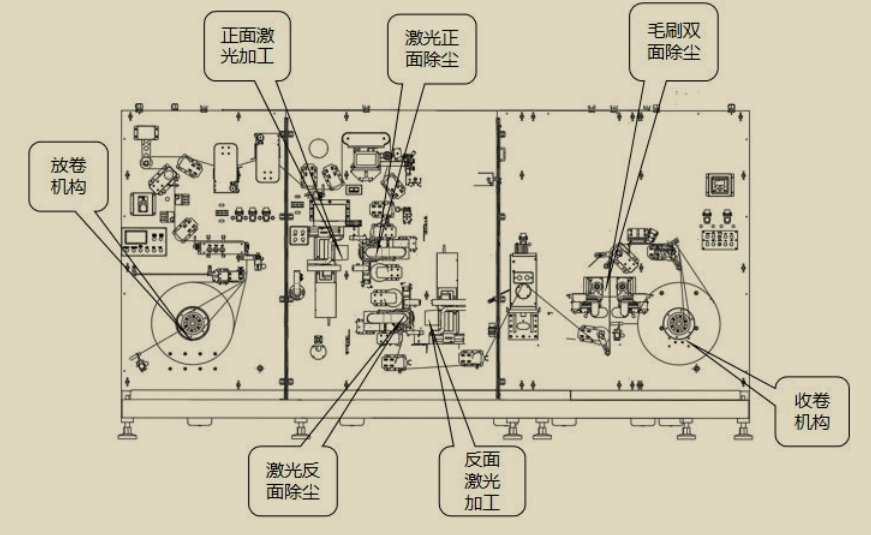 正面激光加工

激光正面除尘

毛刷双面除尘

放卷机构

收卷机构

激光反面除尘

反面激光加工