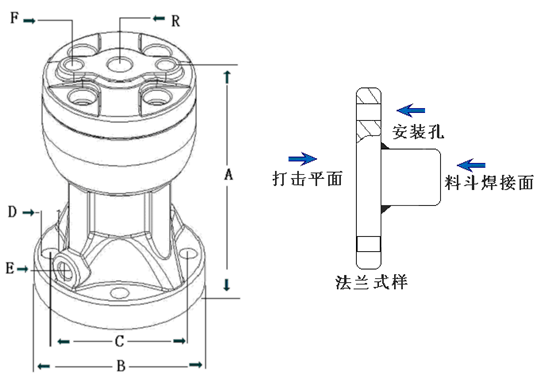 F
R
A
D
E
C
B
安装孔
打击平面
料斗焊接面
法兰式样