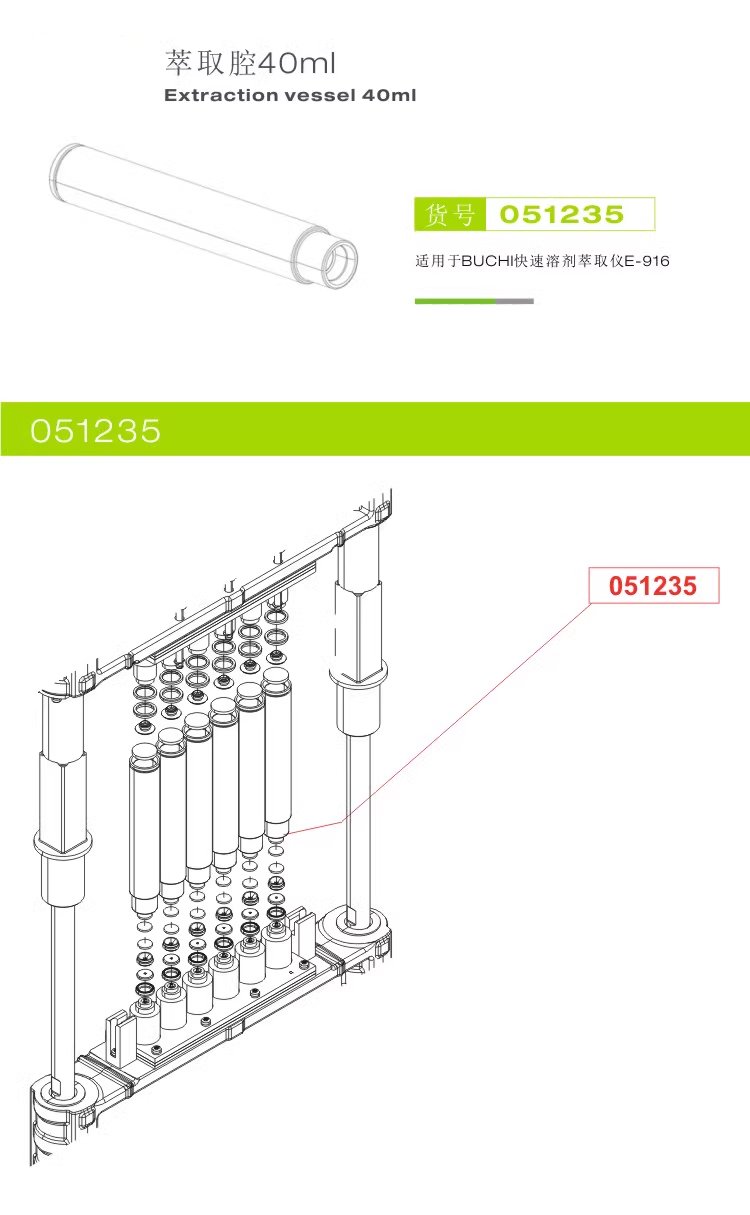 萃取腔40ml
Extraction vessel 40ml

货号 051235

适用于BUCHI快速溶剂萃取仪E-916

051235

051235