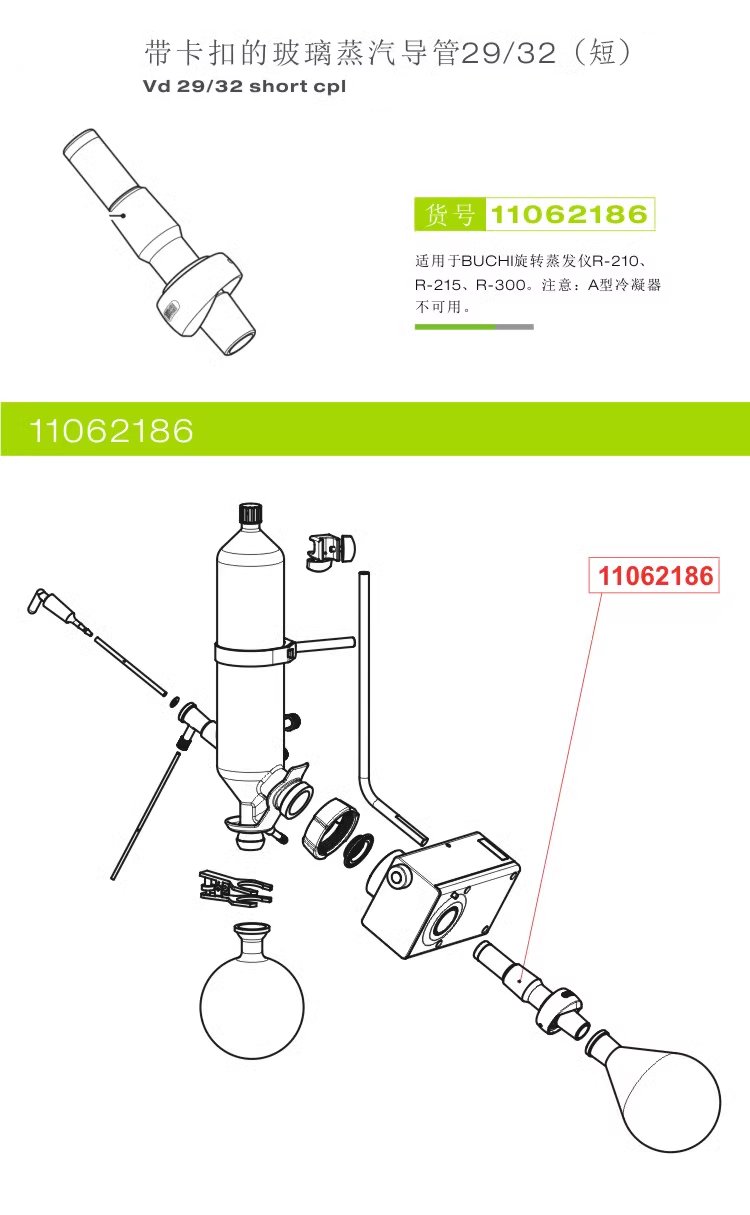 带卡扣的玻璃蒸汽导管29/32（短）
Vd 29/32 short cpl

货号 11062186

适用于BUCHI旋转蒸发仪R-210、R-215、R-300。注意：A型冷凝器不可用。

11062186

11062186