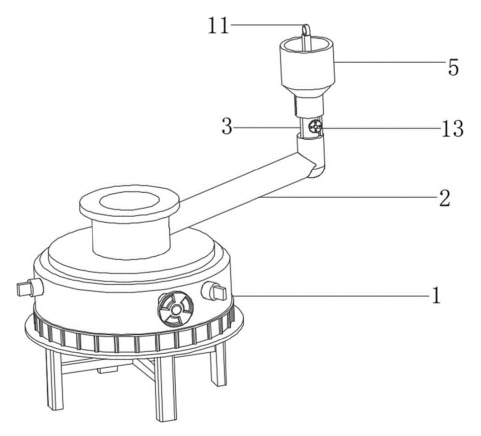 11
5
3
13
2
1