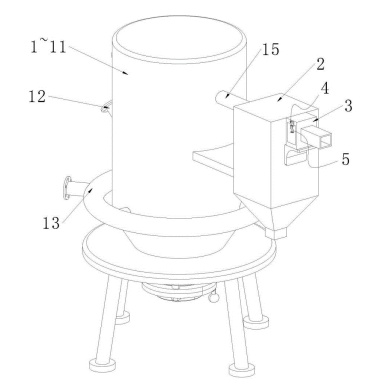 1~11
15
2
4
3
12
5
13