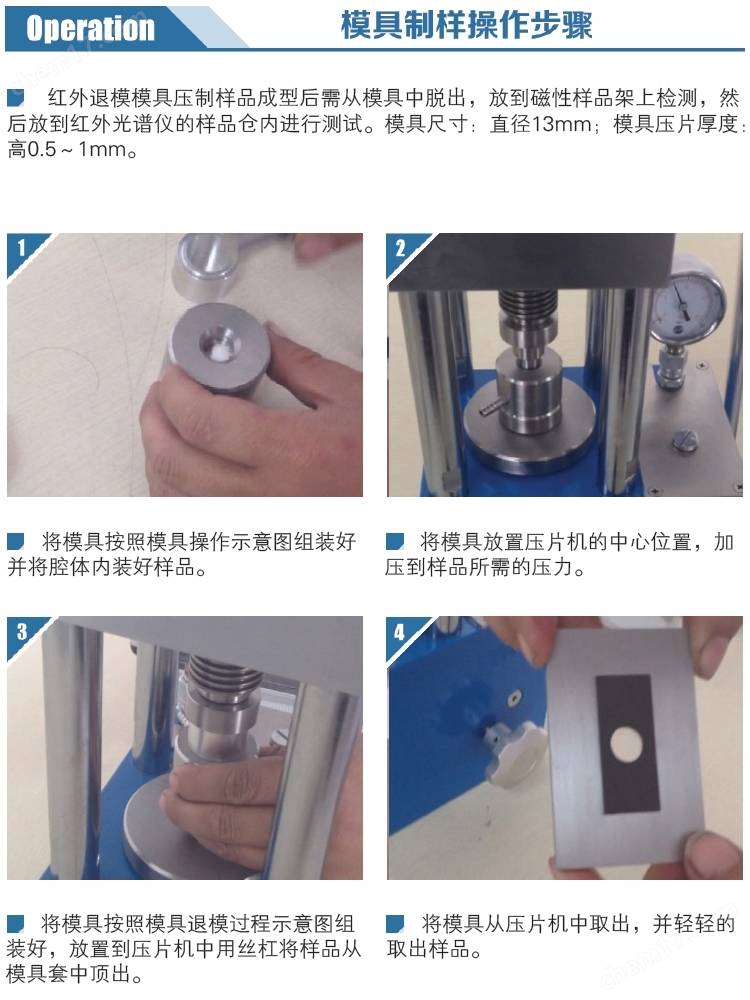 Operation

模具制样操作步骤

红外退模模具压制样品成型后需从模具中脱出，放到磁性样品架上检测，然后放到红外光谱仪的样品仓内进行测试。模具尺寸：直径13mm；模具压片厚度：高0.5～1mm。

1

将模具按照模具操作示意图组装好并将腔体内装好样品。

2

将模具放置压片机的中心位置，加压到样品所需的压力。

3

将模具按照模具退模过程示意图组装好，放置到压片机中用丝杠将样品从模具套中顶出。

4

将模具从压片机中取出，并轻轻的取出样品。