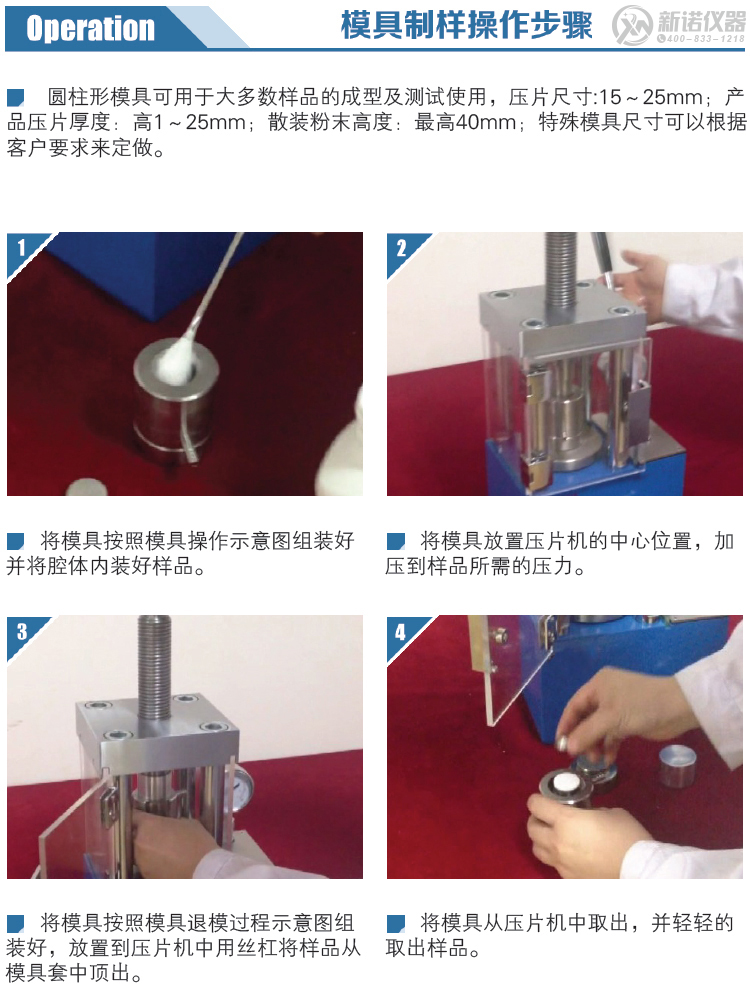 Operation

模具制样操作步骤

新诺仪器
400-833-1218

圆柱形模具可用于大多数样品的成型及测试使用，压片尺寸:15～25mm；产品压片厚度：高1～25mm；散装粉末高度：最高40mm；特殊模具尺寸可以根据客户要求来定做。

1

将模具按照模具操作示意图组装好并将腔体内装好样品。

2

将模具放置压片机的中心位置，加压到样品所需的压力。

3

将模具按照模具退模过程示意图组装好，放置到压片机中用丝杠将样品从模具套中顶出。

4

将模具从压片机中取出，并轻轻的取出样品。