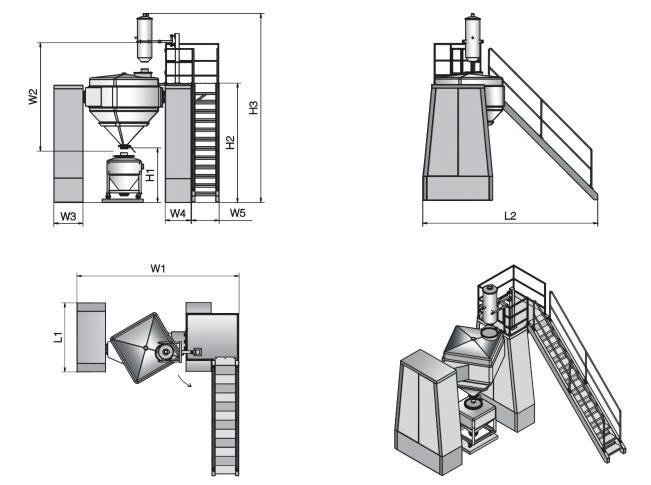 W2
H3
H2
H1
W3
W4
W5
L2
W1
L1