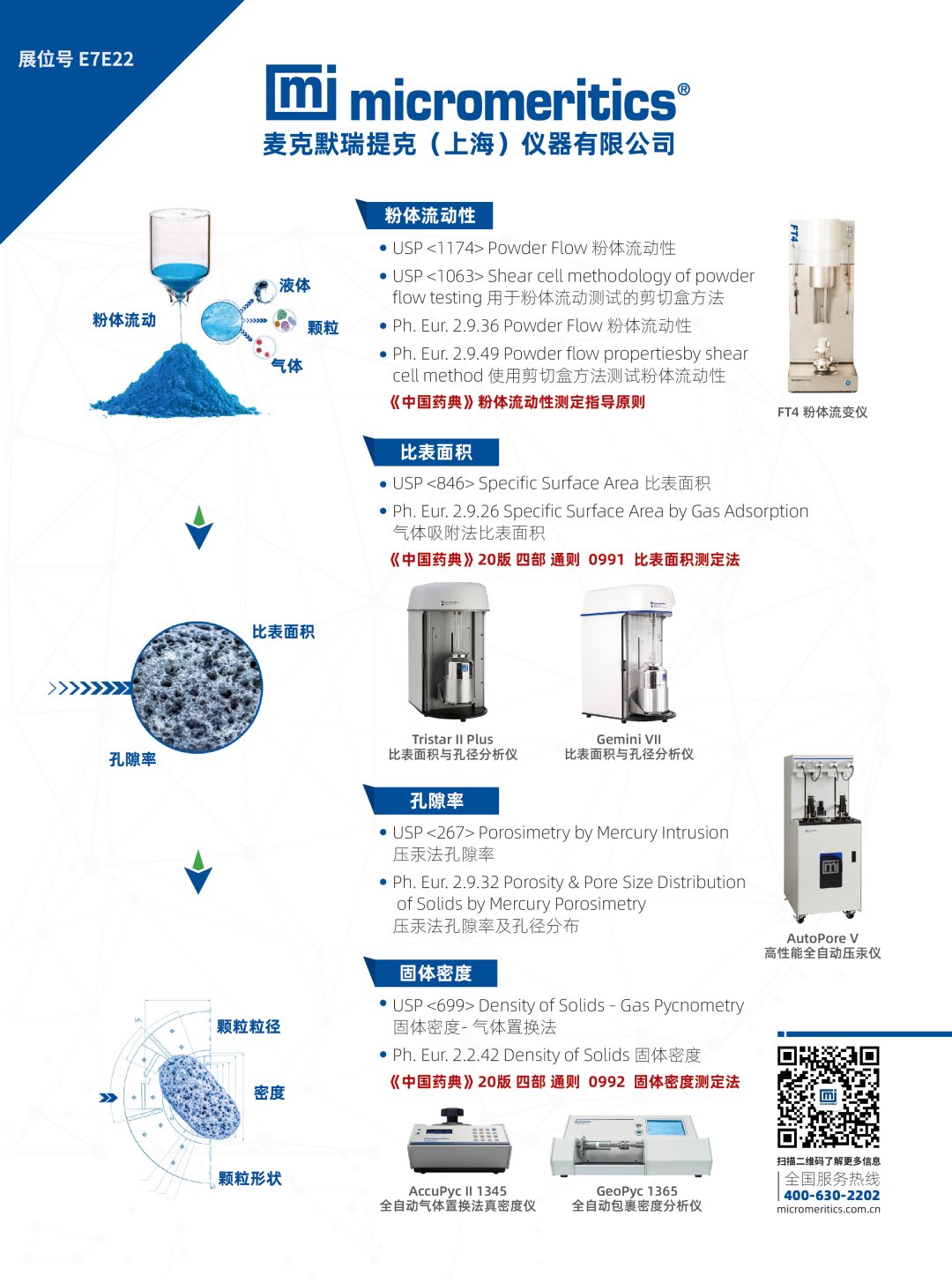 展位号 E7E22

mi micromeritics®
麦克默瑞提克（上海）仪器有限公司

粉体流动
液体
颗粒
气体

粉体流动性

• USP <1174> Powder Flow 粉体流动性
• USP <1063> Shear cell methodology of powder flow testing 用于粉体流动测试的剪切盒方法
• Ph. Eur. 2.9.36 Powder Flow 粉体流动性
• Ph. Eur. 2.9.49 Powder flow propertiesby shear cell method 使用剪切盒方法测试粉体流动性
《中国药典》粉体流动性测定指导原则

FT4
FT4 粉体流变仪

比表面积

• USP <846> Specific Surface Area 比表面积
• Ph. Eur. 2.9.26 Specific Surface Area by Gas Adsorption 气体吸附法比表面积
《中国药典》20版 四部 通则 0991 比表面积测定法

比表面积
孔隙率

Tristar II Plus
比表面积与孔径分析仪

Gemini VII
比表面积与孔径分析仪

孔隙率

• USP <267> Porosimetry by Mercury Intrusion 压汞法孔隙率
• Ph. Eur. 2.9.32 Porosity & Pore Size Distribution of Solids by Mercury Porosimetry 压汞法孔隙率及孔径分布

AutoPore V
高性能全自动压汞仪

固体密度

• USP <699> Density of Solids - Gas Pycnometry 固体密度- 气体置换法
• Ph. Eur. 2.2.42 Density of Solids 固体密度
《中国药典》20版 四部 通则 0992 固体密度测定法

颗粒粒径
密度
颗粒形状

AccuPyc II 1345
全自动气体置换法真密度仪

GeoPyc 1365
全自动包裹密度分析仪

扫描二维码了解更多信息
全国服务热线
400-630-2202
micromeritics.com.cn