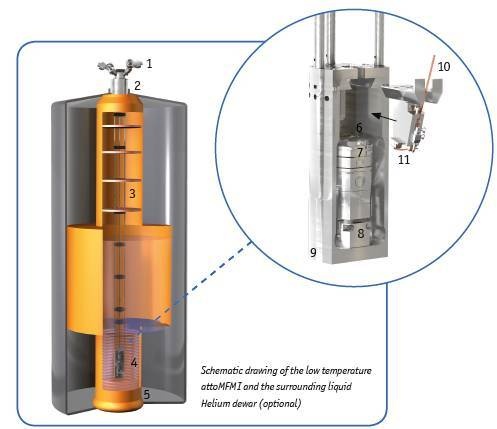 1
2
3
4
5
10
6
7
11
8
9

Schematic drawing of the low temperature attoMFM I and the surrounding liquid Helium dewar (optional)