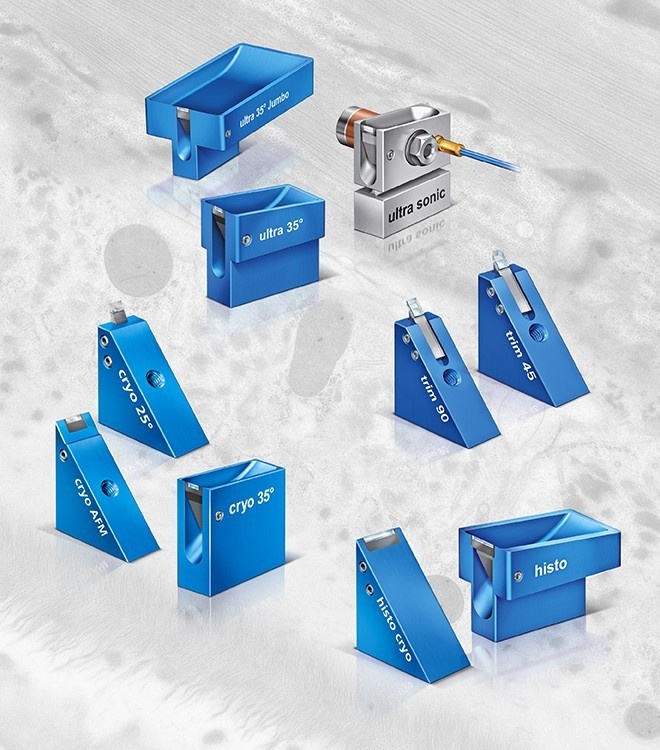 ultra 35° Jumbo

ultra sonic

ultra 35°

cryo 25°

trim 90

trim 45

cryo AFM

cryo 35°

histo cryo

histo