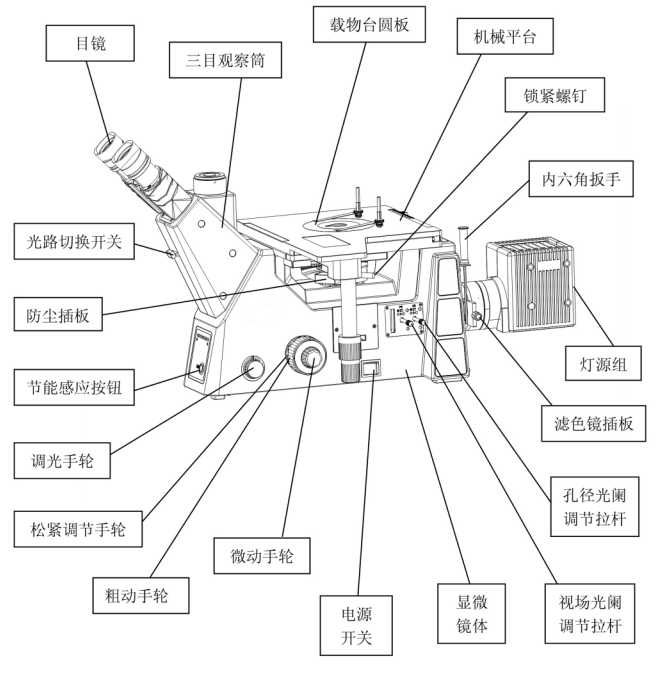 目镜

三目观察筒

载物台圆板

机械平台

锁紧螺钉

内六角扳手

光路切换开关

防尘插板

节能感应按钮

调光手轮

松紧调节手轮

粗动手轮

微动手轮

电源开关

显微镜体

视场光阑调节拉杆

孔径光阑调节拉杆

滤色镜插板

灯源组