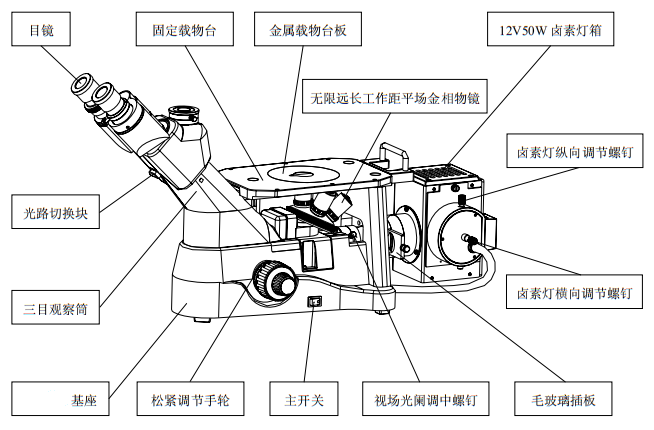 目镜

固定载物台

金属载物台板

12V50W 卤素灯箱

无限远长工作距平场金相物镜

卤素灯纵向调节螺钉

光路切换块

卤素灯横向调节螺钉

三目观察筒

基座

松紧调节手轮

主开关

视场光阑调中螺钉

毛玻璃插板