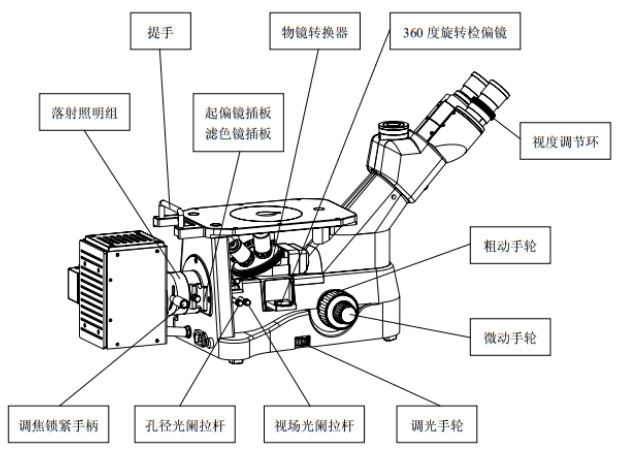 提手

物镜转换器

360 度旋转检偏镜

落射照明组

起偏镜插板
滤色镜插板

视度调节环

粗动手轮

微动手轮

调焦锁紧手柄

孔径光阑拉杆

视场光阑拉杆

调光手轮