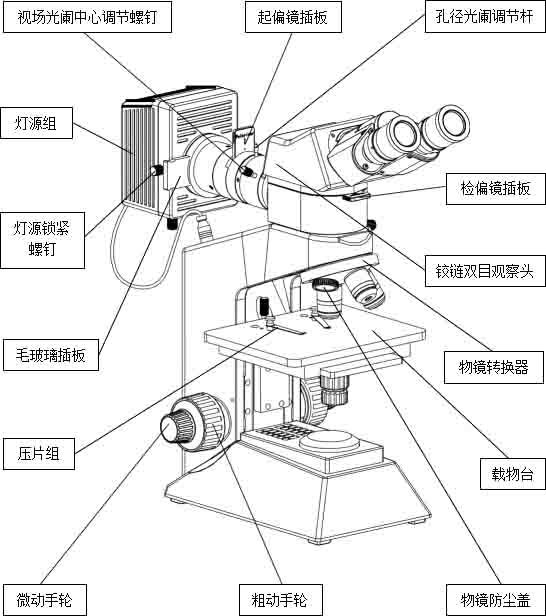 视场光阑中心调节螺钉

起偏镜插板

孔径光阑调节杆

灯源组

检偏镜插板

灯源锁紧螺钉

铰链双目观察头

毛玻璃插板

物镜转换器

压片组

载物台

微动手轮

粗动手轮

物镜防尘盖