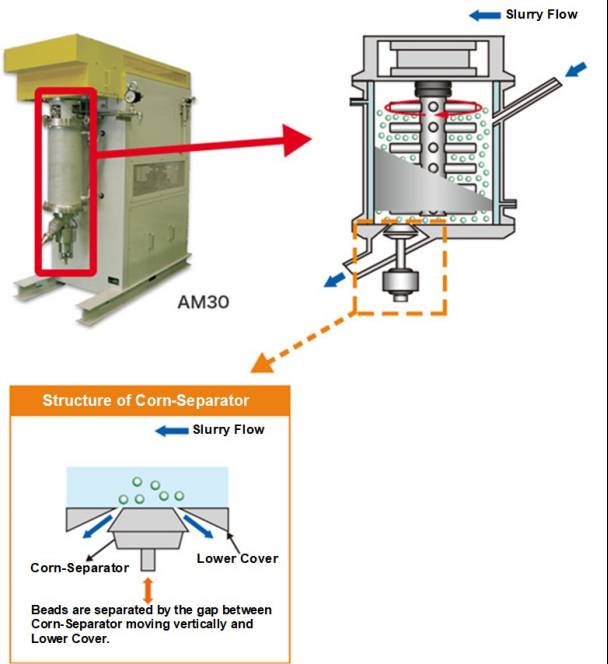 Slurry Flow

AM30

Structure of Corn-Separator

Slurry Flow

Corn-Separator

Lower Cover

Beads are separated by the gap between Corn-Separator moving vertically and Lower Cover.