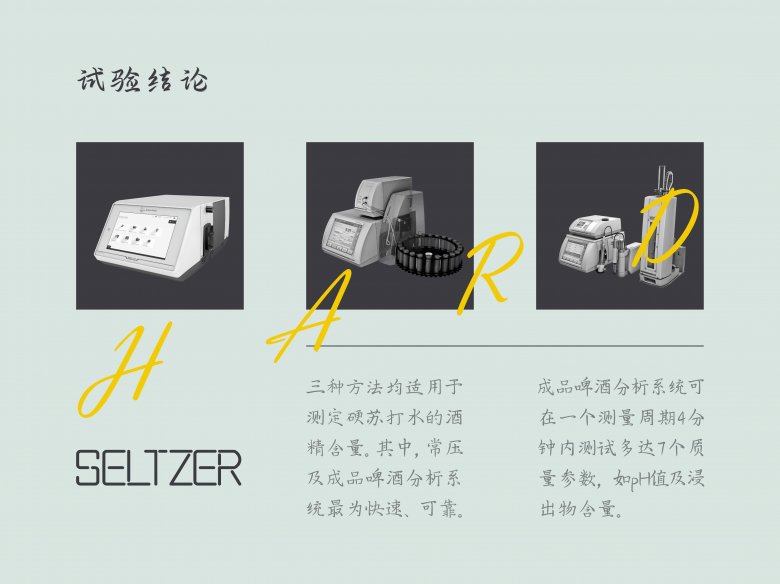 试验结论

H A R D

SELTZER

三种方法均适用于测定硬苏打水的酒精含量。其中，常压及成品啤酒分析系统最为快速、可靠。

成品啤酒分析系统可在一个测量周期4分钟内测试多达7个质量参数，如pH值及浸出物含量。