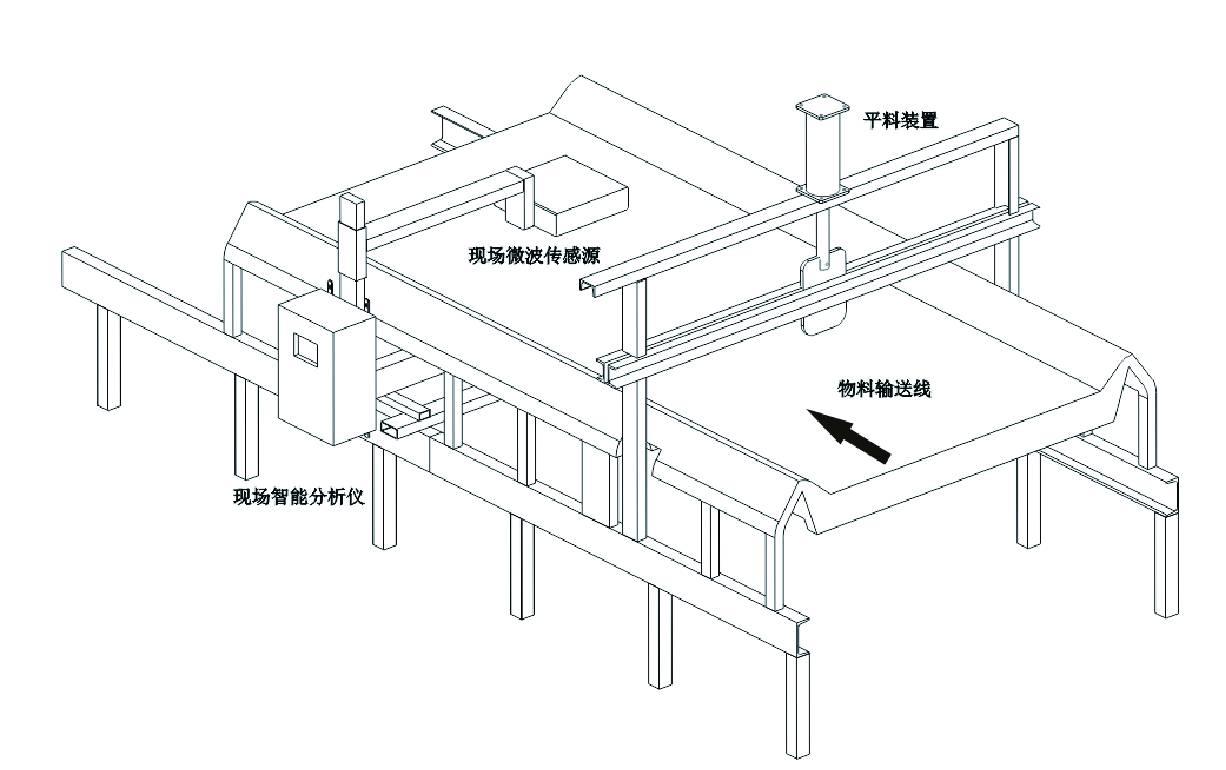 平料装置

现场微波传感源

物料输送线

现场智能分析仪