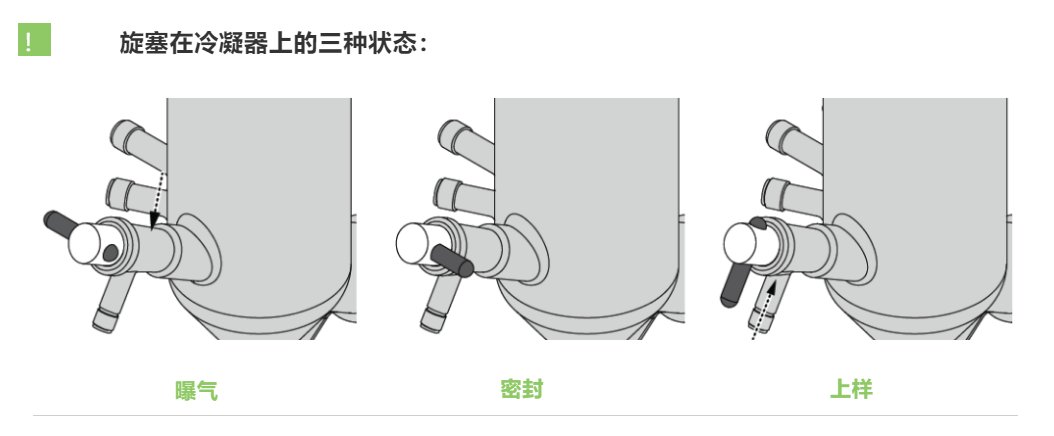 !

旋塞在冷凝器上的三种状态：

曝气

密封

上样