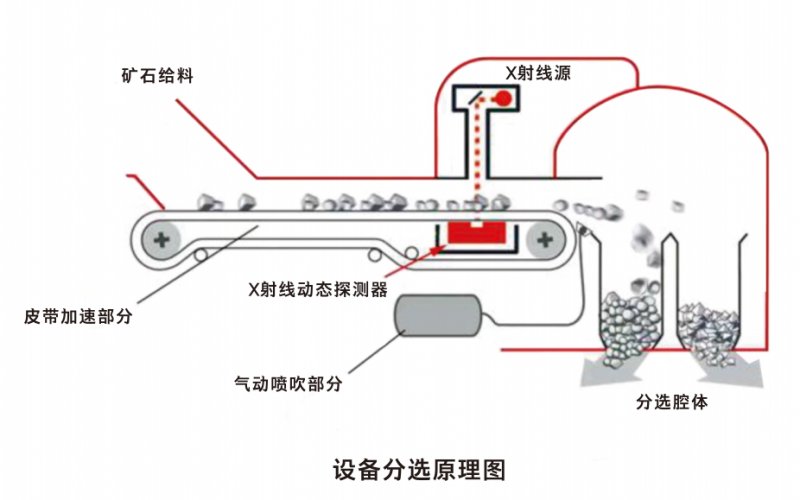 矿石给料

X射线源

X射线动态探测器

皮带加速部分

气动喷吹部分

分选腔体

设备分选原理图