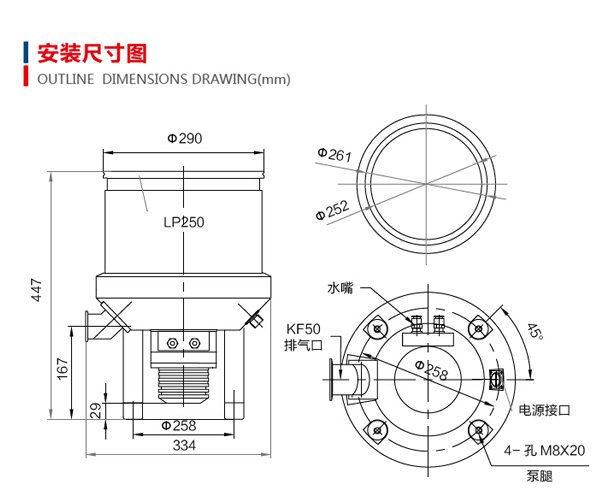 安装尺寸图
OUTLINE DIMENSIONS DRAWING(mm)

Φ290
LP250
447
167
29
Φ258
334

Φ261
Φ252

水嘴
KF50
排气口
Φ258
45°
电源接口
4- 孔 M8X20
泵腿