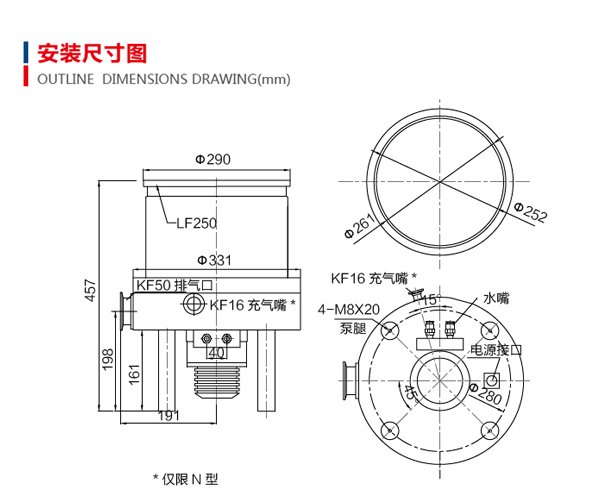 安装尺寸图
OUTLINE DIMENSIONS DRAWING(mm)

Φ290
LF250
Φ331
KF50 排气口
KF16 充气嘴 *
457
198
161
40
191

Φ261
Φ252

KF16 充气嘴 *
15°
水嘴
4-M8X20
泵腿
电源接口
45°
Φ280

* 仅限 N 型