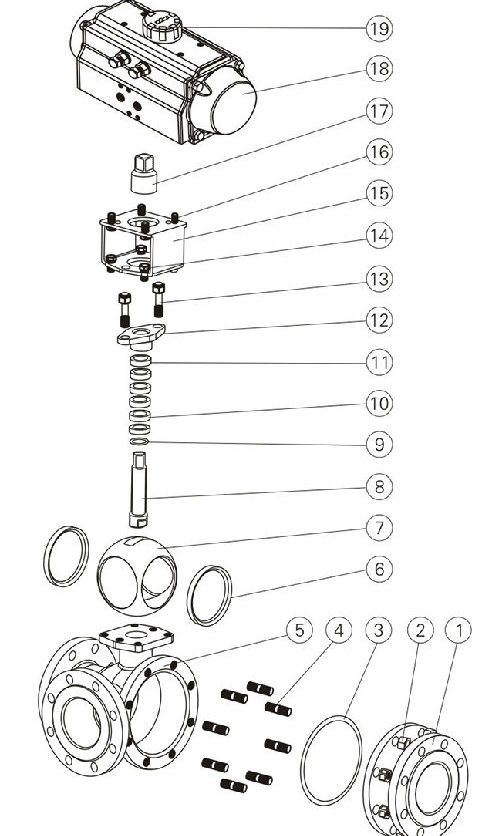 19
18
17
16
15
14
13
12
11
10
9
8
7
6
5
4
3
2
1