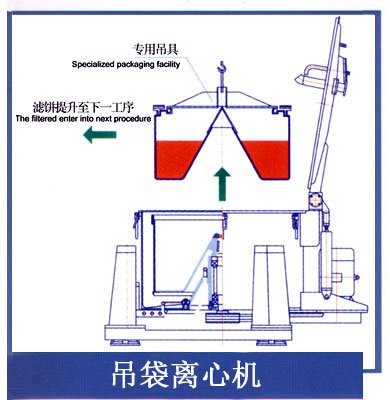 专用吊具
Specialized packaging facility

滤饼提升至下一工序
The filtered enter into next procedure

吊袋离心机