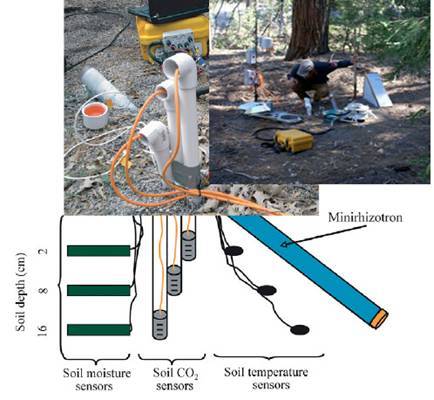 Minirhizotron

Soil depth (cm)
2
8
16

Soil moisture sensors

Soil $CO_2$ sensors

Soil temperature sensors