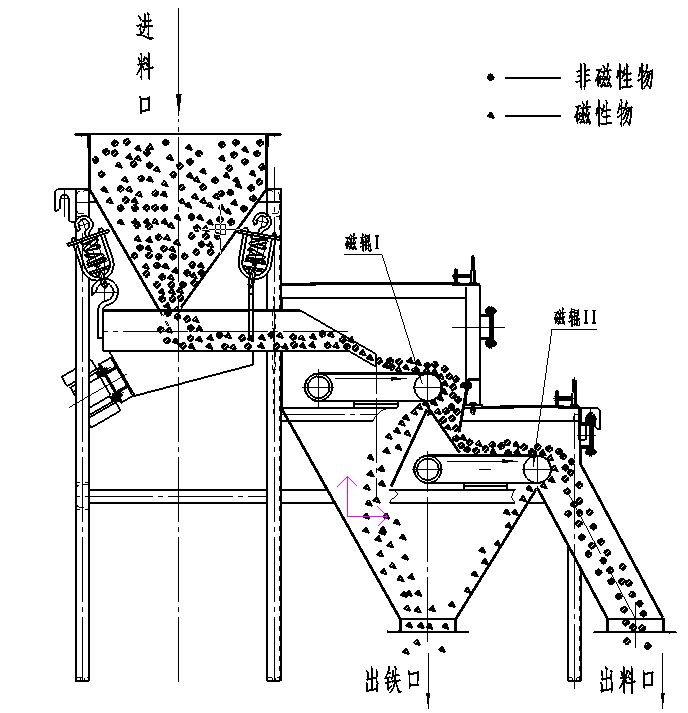 进料口

非磁性物

磁性物

磁辊I

磁辊II

出铁口

出料口