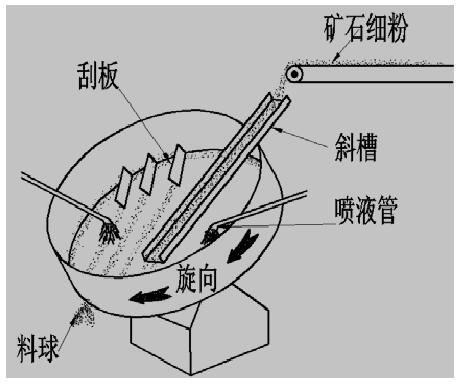 矿石细粉

刮板

斜槽

喷液管

旋向

料球