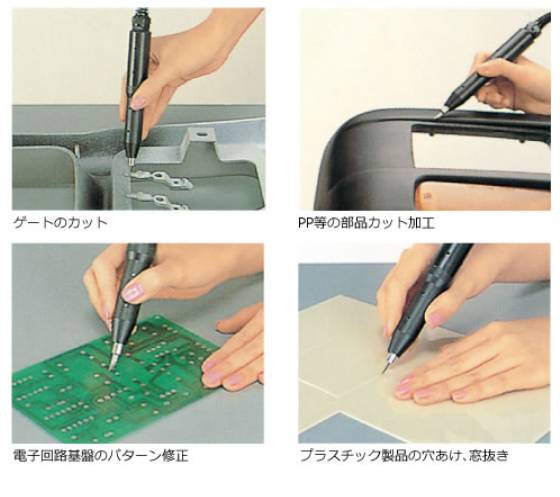 ゲートのカット

PP等の部品カット加工

電子回路基盤のパターン修正

プラスチック製品の穴あけ、窓抜き